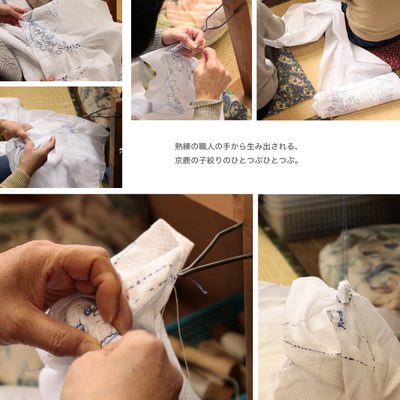 熟練の職人の手から生み出される、
京鹿の子絞りのひとつぶひとつぶ。