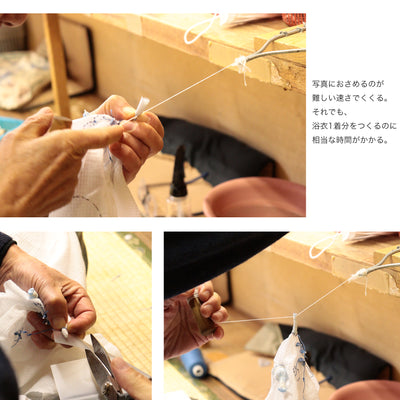 写真におさめるのが
難しい速さでくくる。
それでも、
浴衣1着分をつくるのに
相当な時間がかかる。